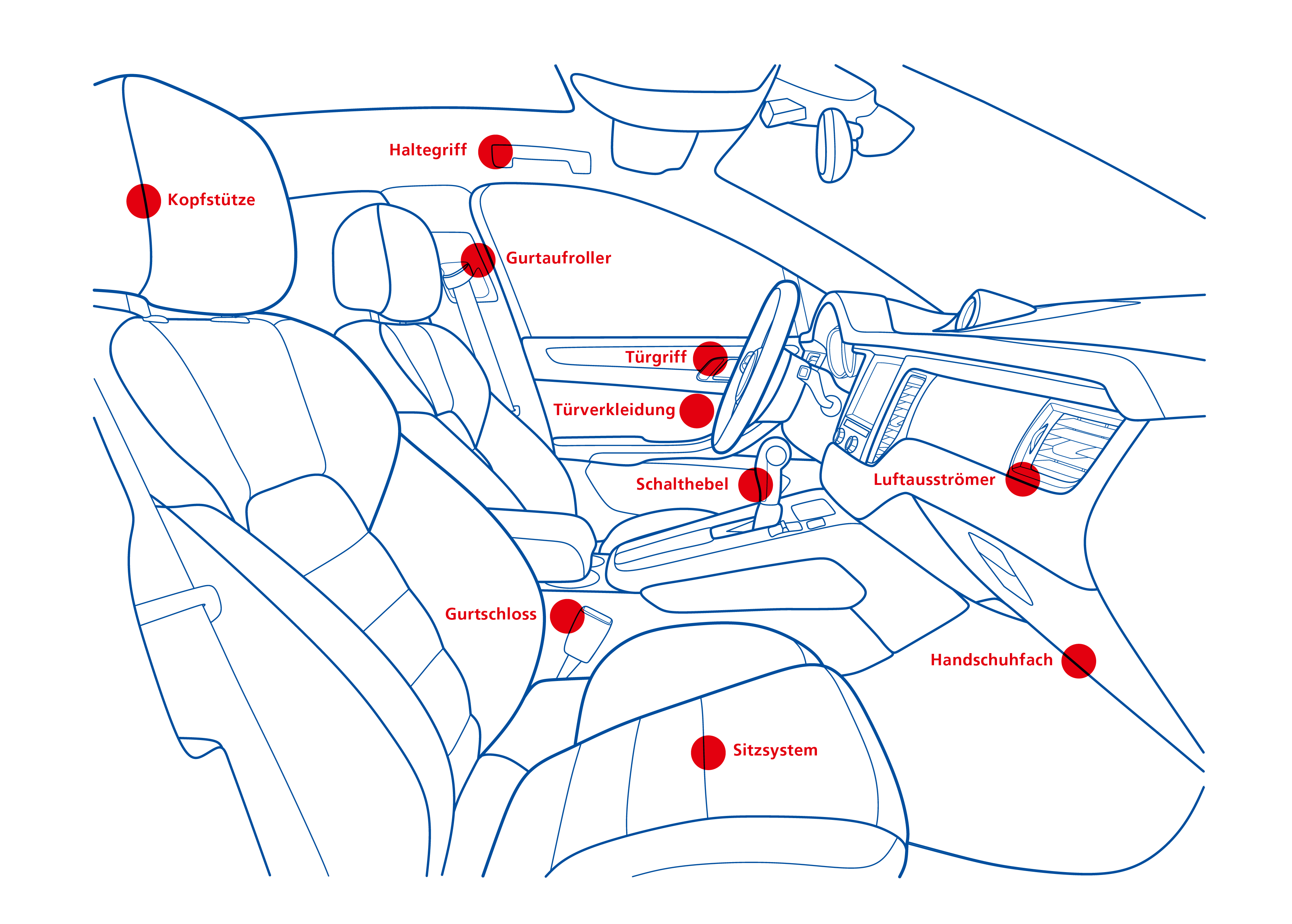 Haltegriff

Kopfstütze

Gurtaufroller

Türgriff

Türverkleidung

Schalthebel

Luftausströmer

Gurtschloss

Handschuhfach

Sitzsystem